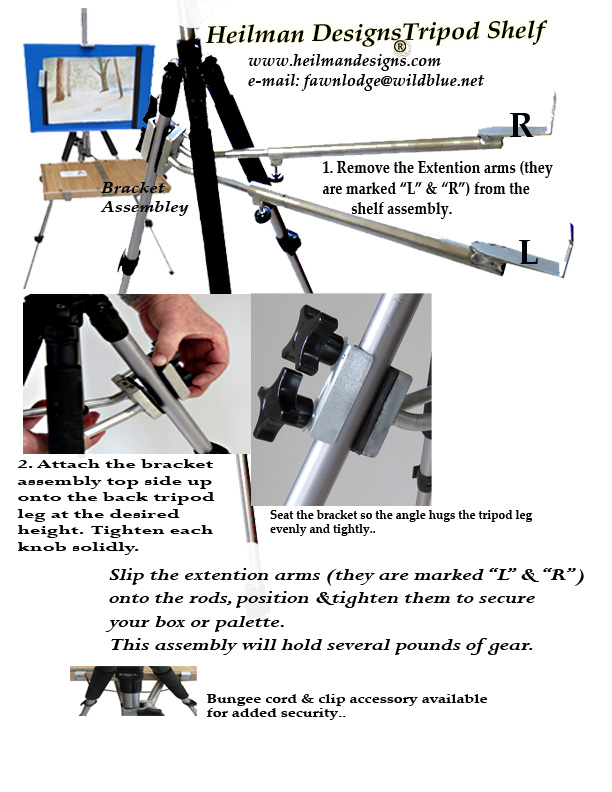 Heilman Designs® Tripod Shelf
www.heilmandesigns.com
e-mail: fawnlodge@wildblue.net

R

Bracket Assembley

1. Remove the Extention arms (they are marked "L" & "R") from the shelf assembly.

L

2. Attach the bracket assembly top side up onto the back tripod leg at the desired height. Tighten each knob solidly.

Seat the bracket so the angle hugs the tripod leg evenly and tightly..

Slip the extention arms (they are marked "L" & "R") onto the rods, position &tighten them to secure your box or palette.
This assembly will hold several pounds of gear.

Bungee cord & clip accessory available for added security..